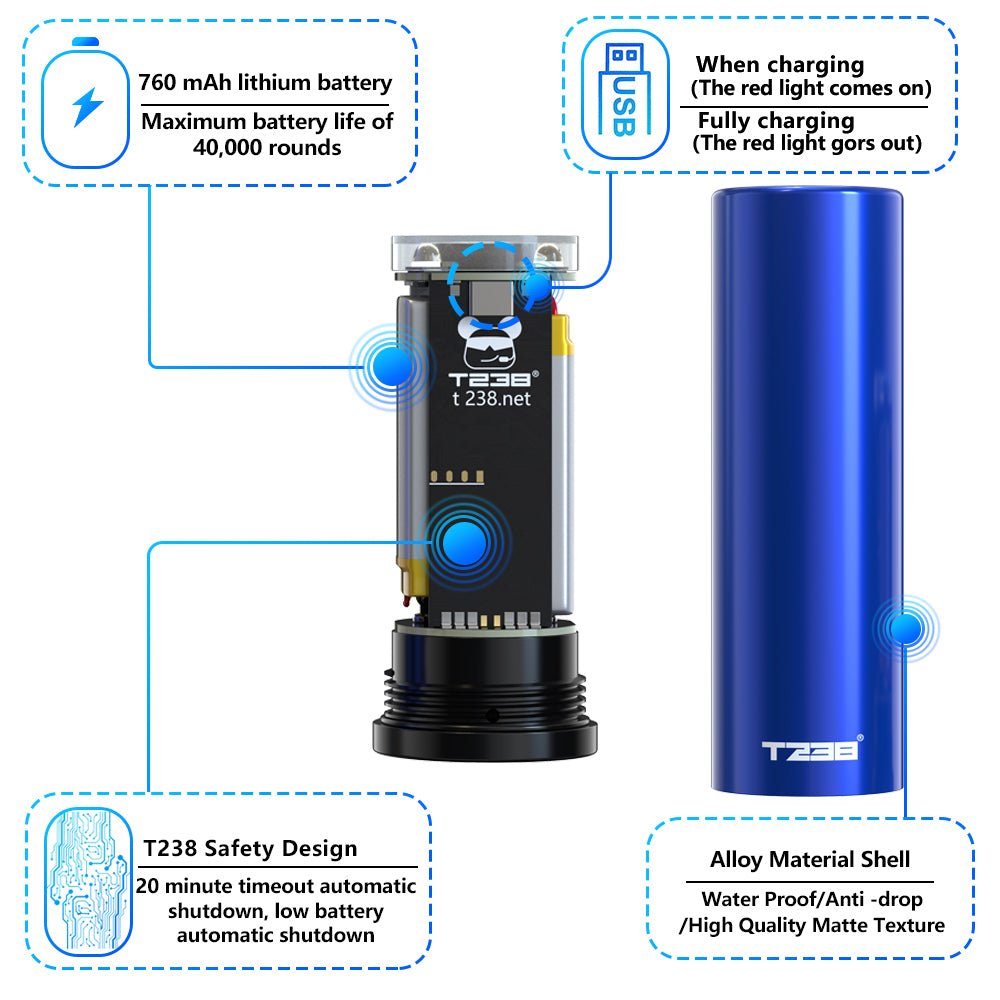 760 mAh lithium battery
Maximum battery life of 40,000 rounds

USB

When charging
(The red light comes on)
Fully charging
(The red light gors out)

T238®
t 238.net

T238®

T238 Safety Design
20 minute timeout automatic shutdown, low battery automatic shutdown

Alloy Material Shell
Water Proof/Anti -drop /High Quality Matte Texture