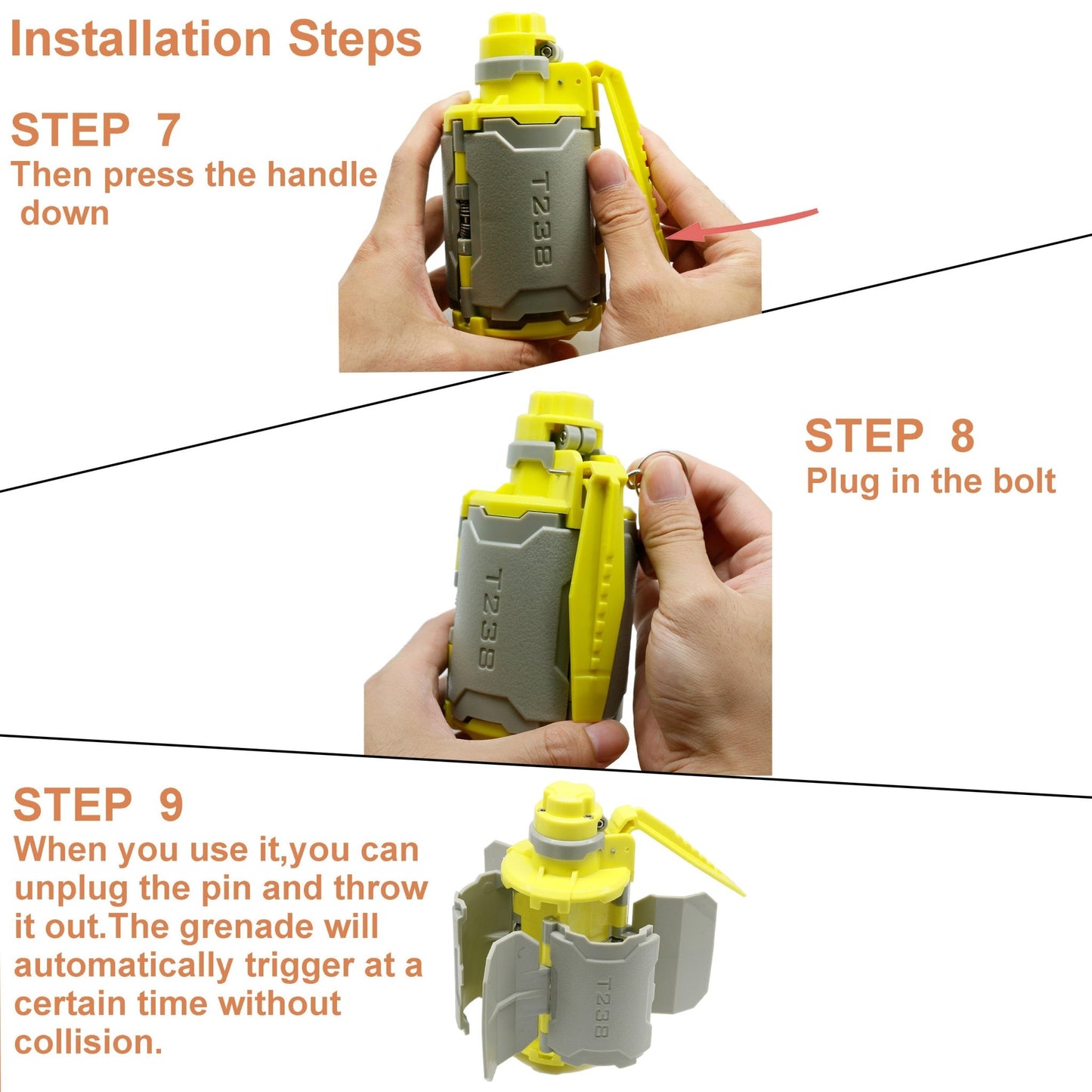 Installation Steps

STEP 7
Then press the handle down

T238

STEP 8
Plug in the bolt

T238

STEP 9
When you use it,you can unplug the pin and throw it out.The grenade will automatically trigger at a certain time without collision.

T238