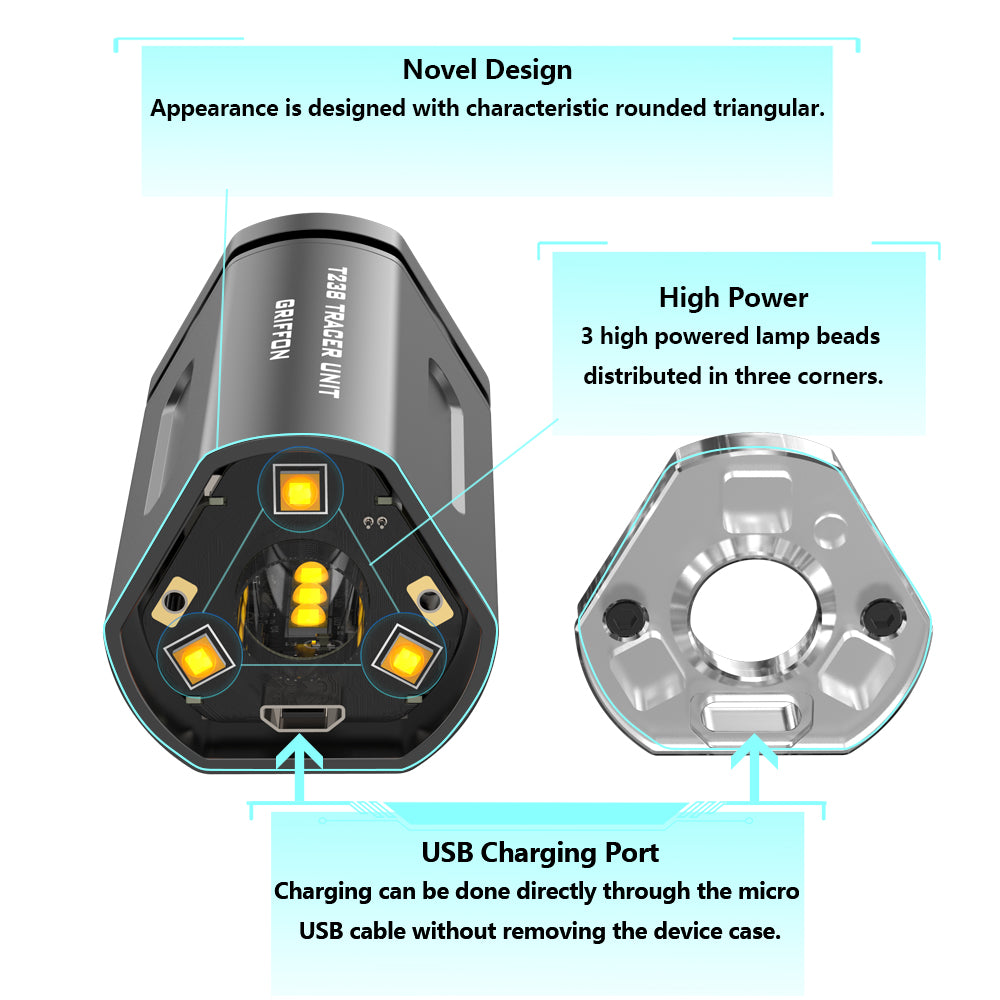 Novel Design
Appearance is designed with characteristic rounded triangular.

T238 TRACER UNIT
GRIFFON

High Power
3 high powered lamp beads distributed in three corners.

USB Charging Port
Charging can be done directly through the micro USB cable without removing the device case.