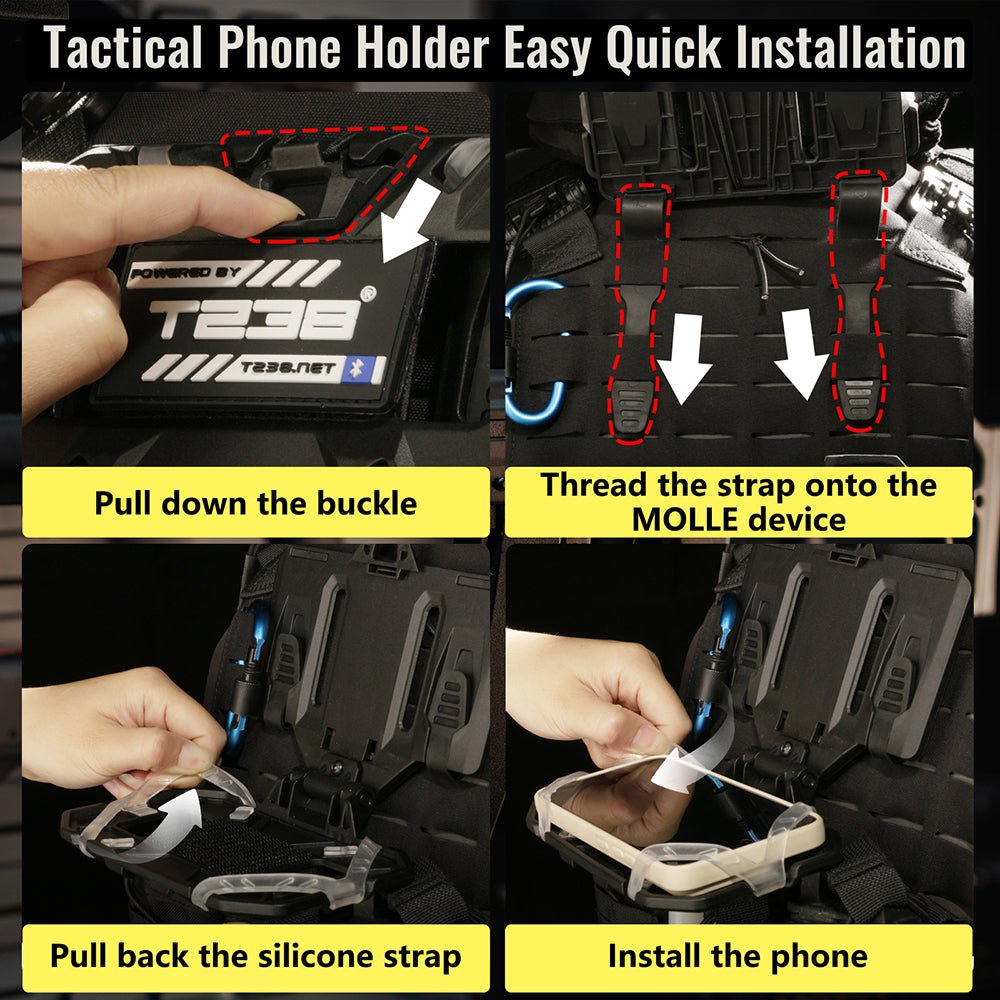 Tactical Phone Holder Easy Quick Installation

POWERED BY
T238
T238.NET

Pull down the buckle

Thread the strap onto the MOLLE device

Pull back the silicone strap

Install the phone