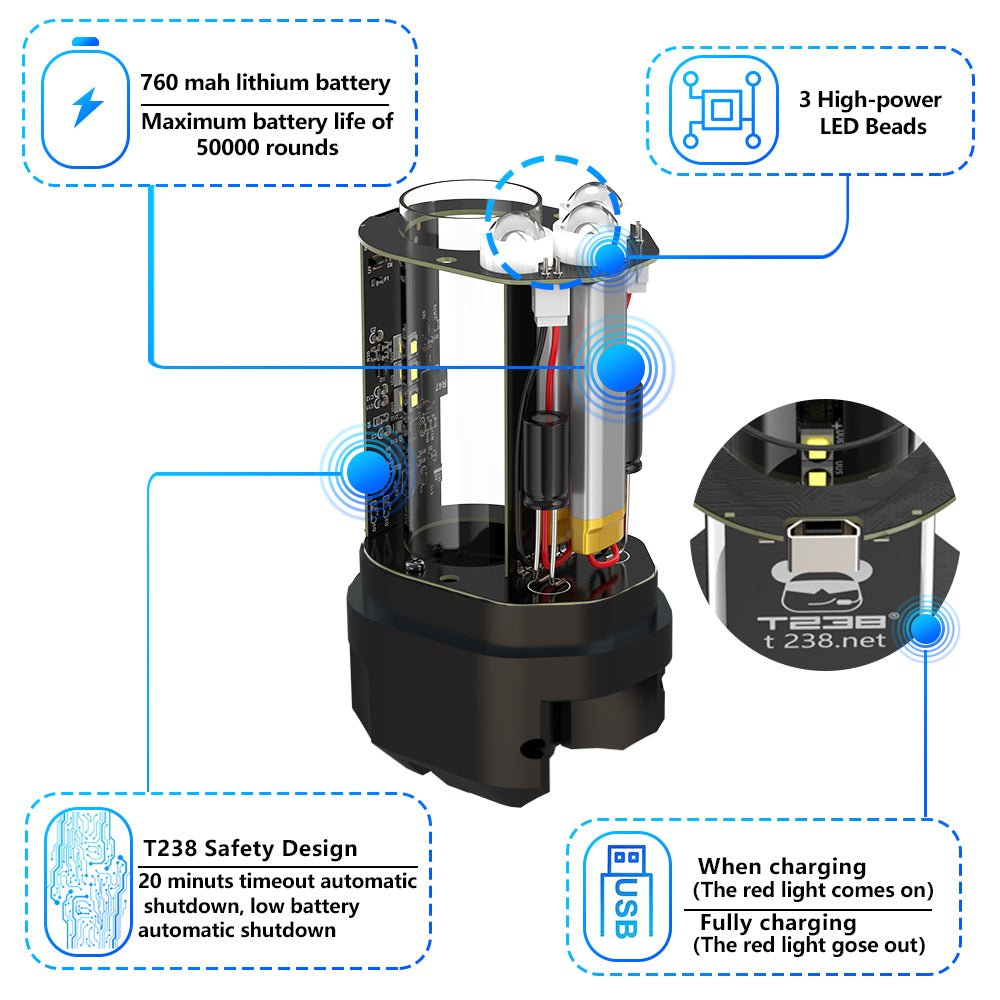 760 mah lithium battery

Maximum battery life of 50000 rounds

3 High-power LED Beads

T238®
t 238.net

T238 Safety Design

20 minuts timeout automatic shutdown, low battery automatic shutdown

USB

When charging
(The red light comes on)

Fully charging
(The red light gose out)