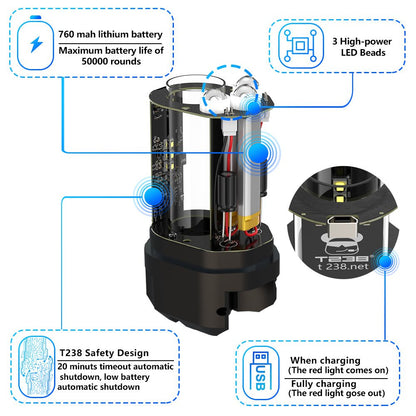 760 mah lithium battery
Maximum battery life of 50000 rounds

3 High-power LED Beads

T238
t 238.net

T238 Safety Design
20 minuts timeout automatic shutdown, low battery automatic shutdown

USB

When charging
(The red light comes on)
Fully charging
(The red light gose out)