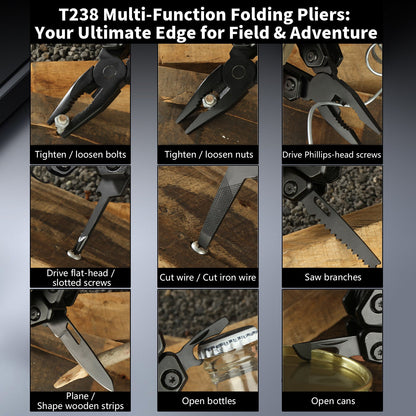 T238 Multi-Function Folding Pliers: Your Ultimate Edge for Field & Adventure

Tighten / loosen bolts

Tighten / loosen nuts

Drive Phillips-head screws

Drive flat-head / slotted screws

Cut wire / Cut iron wire

Saw branches

Plane / Shape wooden strips

Open bottles

Open cans