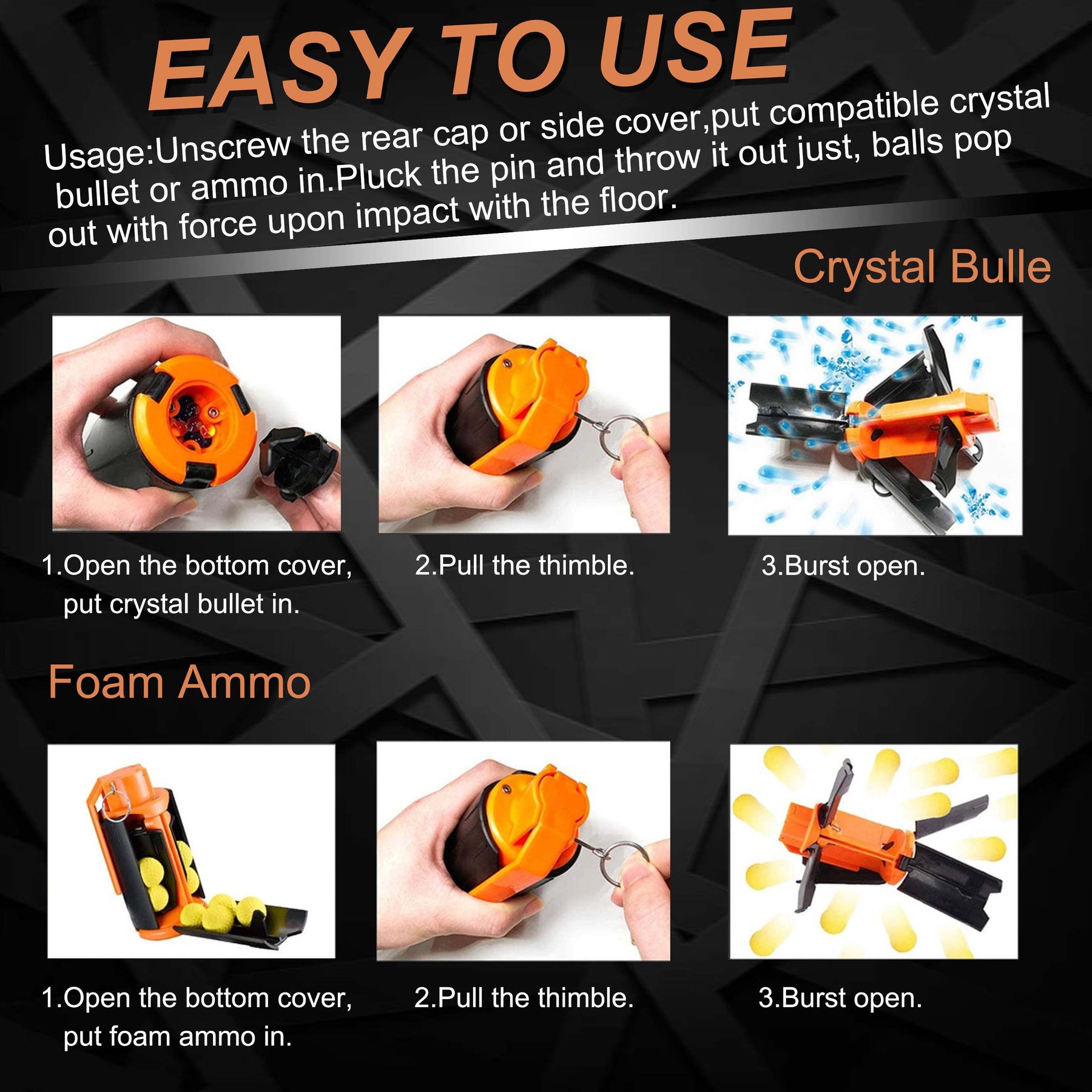 EASY TO USE

Usage:Unscrew the rear cap or side cover,put compatible crystal bullet or ammo in.Pluck the pin and throw it out just, balls pop out with force upon impact with the floor.

Crystal Bulle

1.Open the bottom cover, put crystal bullet in.

2.Pull the thimble.

3.Burst open.

Foam Ammo

1.Open the bottom cover, put foam ammo in.

2.Pull the thimble.

3.Burst open.