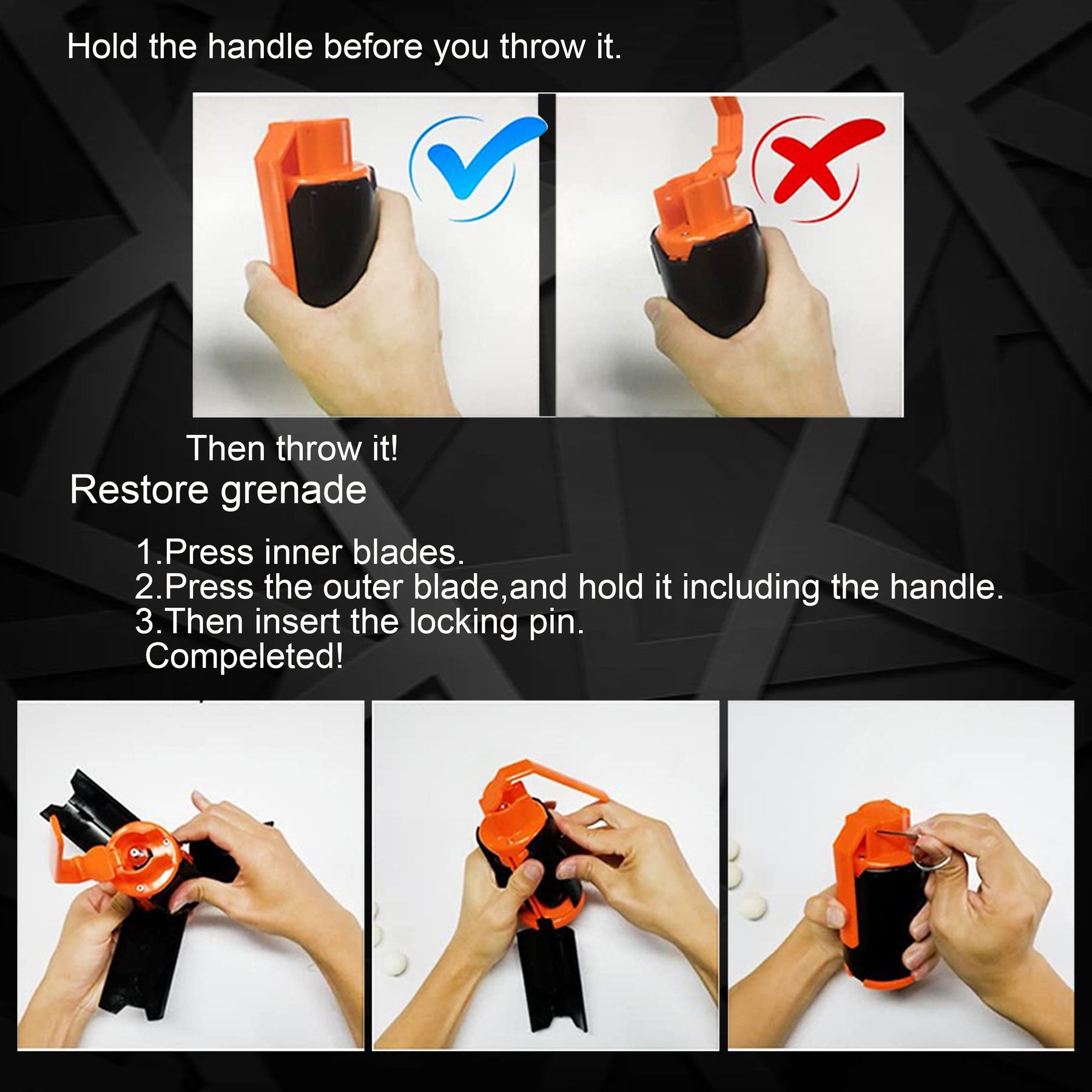 Hold the handle before you throw it.

Then throw it!

Restore grenade

1.Press inner blades.
2.Press the outer blade,and hold it including the handle.
3.Then insert the locking pin.
Compeleted!