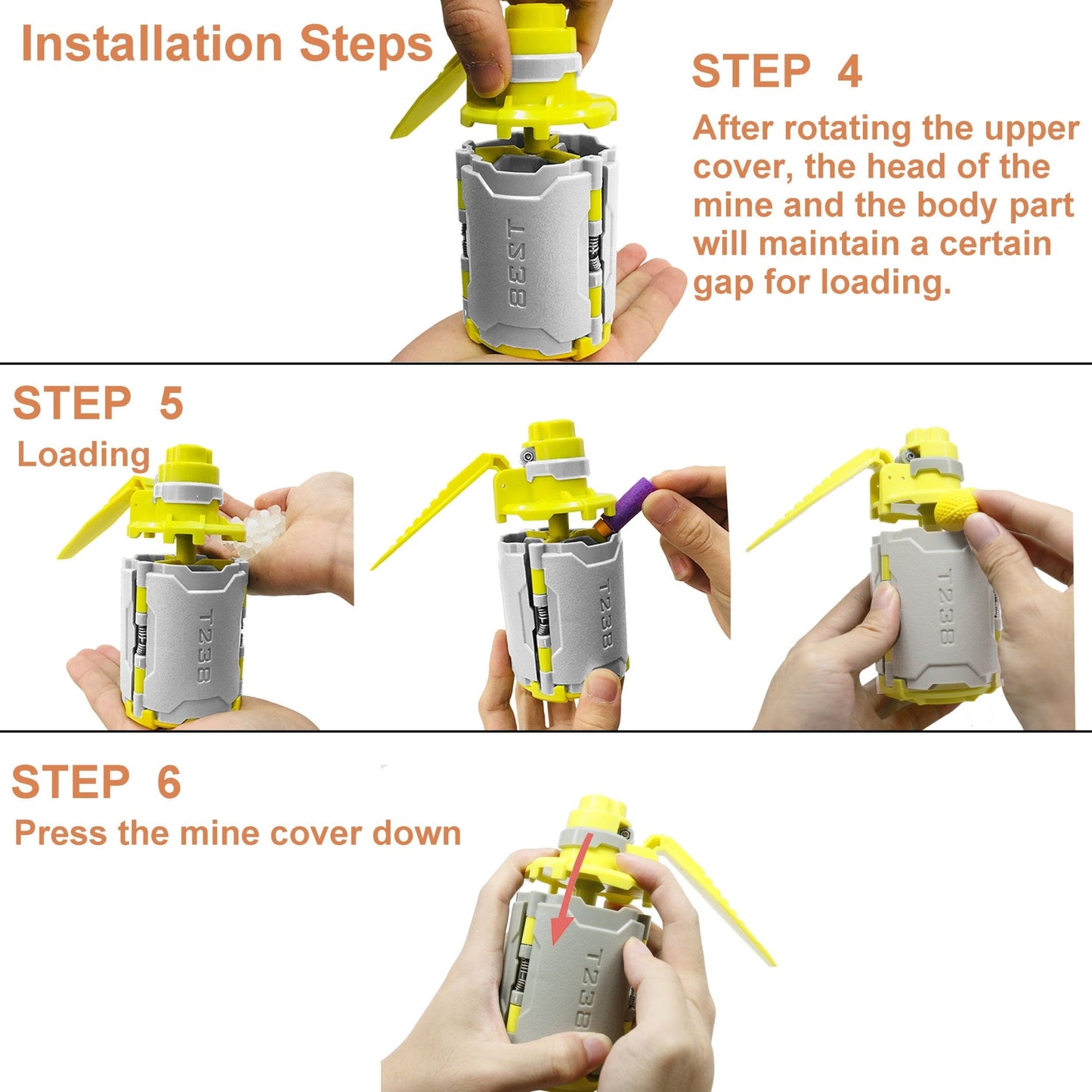 Installation Steps

STEP 4

After rotating the upper cover, the head of the mine and the body part will maintain a certain gap for loading.

T238

STEP 5

Loading

T238

T238

T238

STEP 6

Press the mine cover down

T238