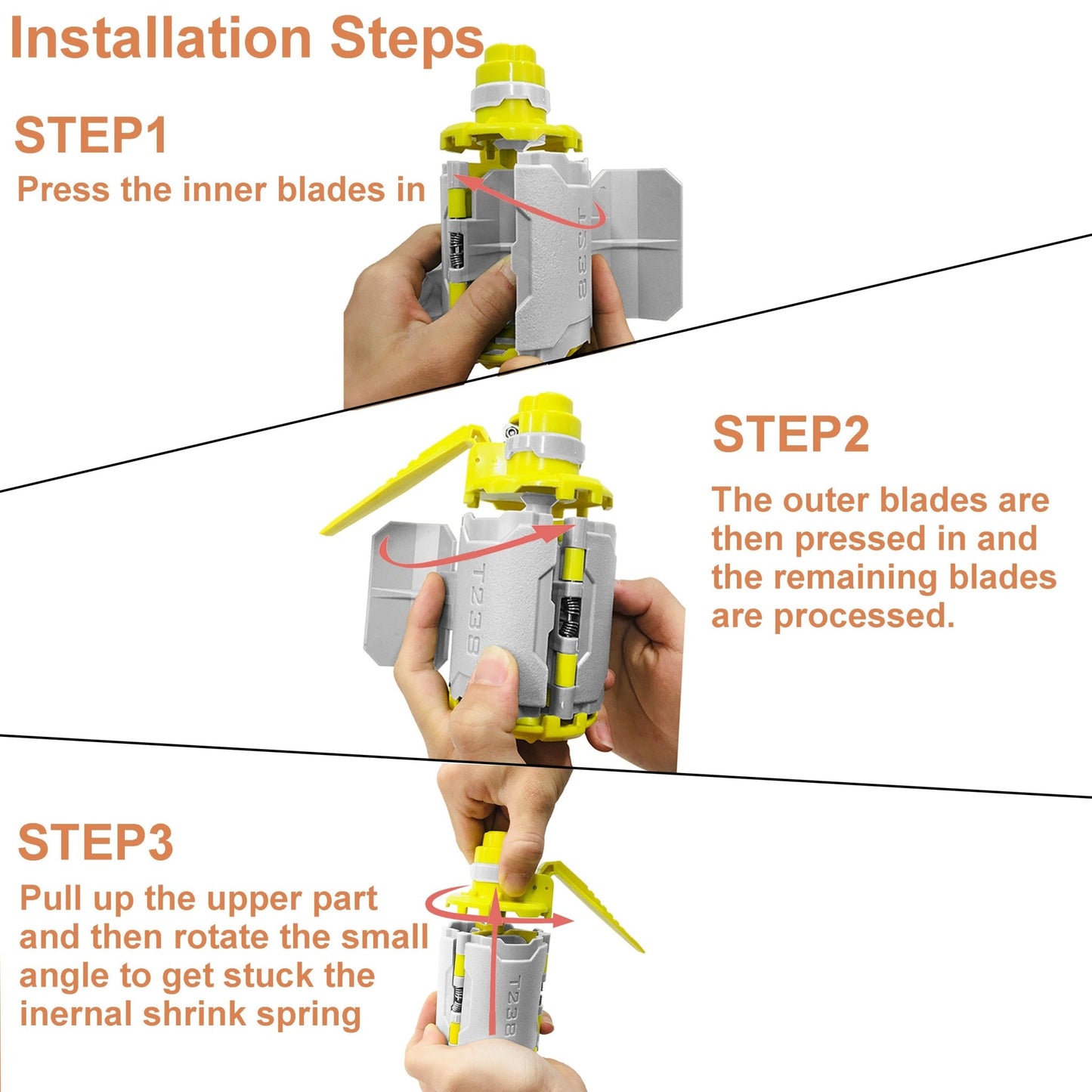 Installation Steps

STEP1
Press the inner blades in

T238

STEP2
The outer blades are then pressed in and the remaining blades are processed.

T238

STEP3
Pull up the upper part and then rotate the small angle to get stuck the inernal shrink spring

T238