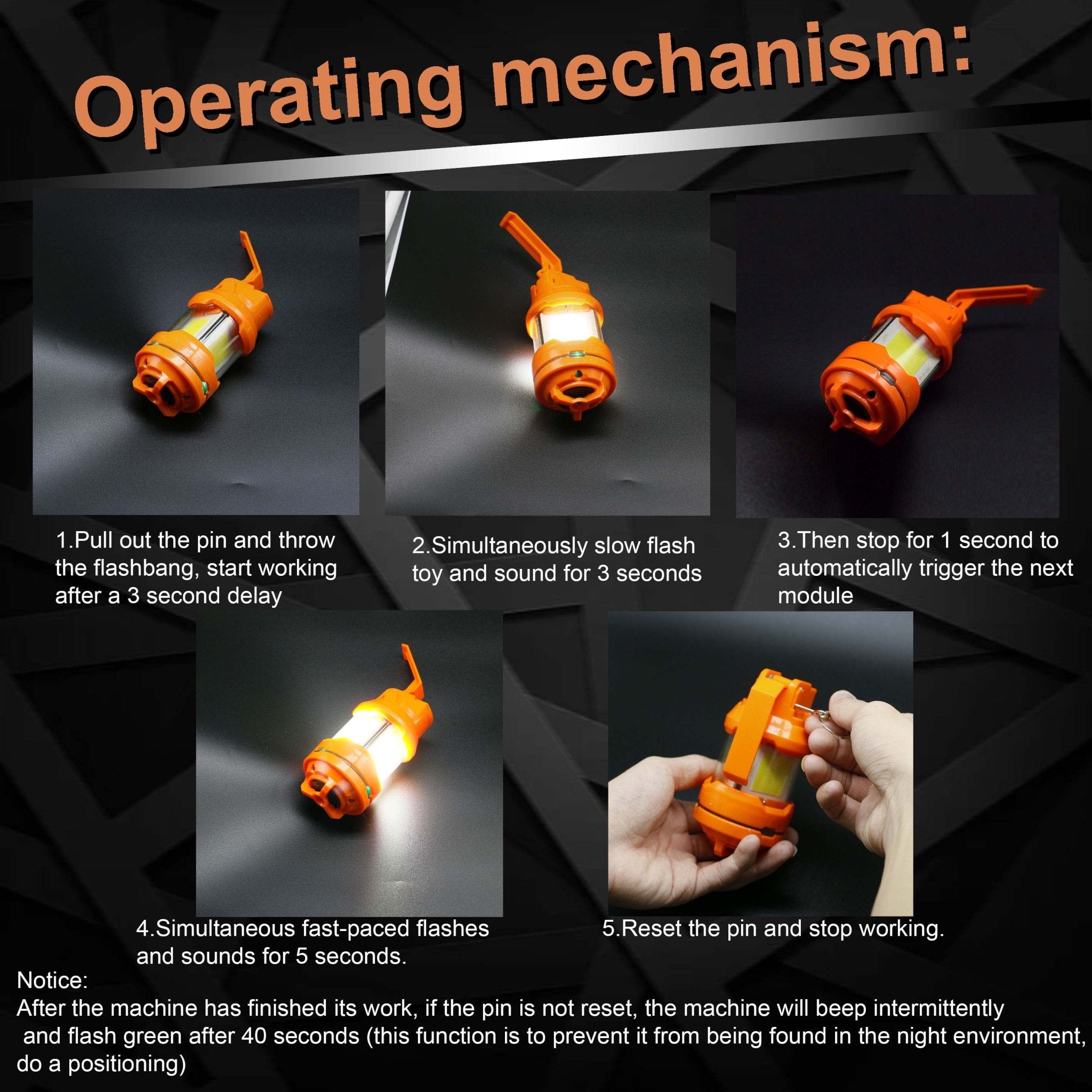 Operating mechanism:

1.Pull out the pin and throw the flashbang, start working after a 3 second delay

2.Simultaneously slow flash toy and sound for 3 seconds

3.Then stop for 1 second to automatically trigger the next module

4.Simultaneous fast-paced flashes and sounds for 5 seconds.

5.Reset the pin and stop working.

Notice:
After the machine has finished its work, if the pin is not reset, the machine will beep intermittently and flash green after 40 seconds (this function is to prevent it from being found in the night environment, do a positioning)