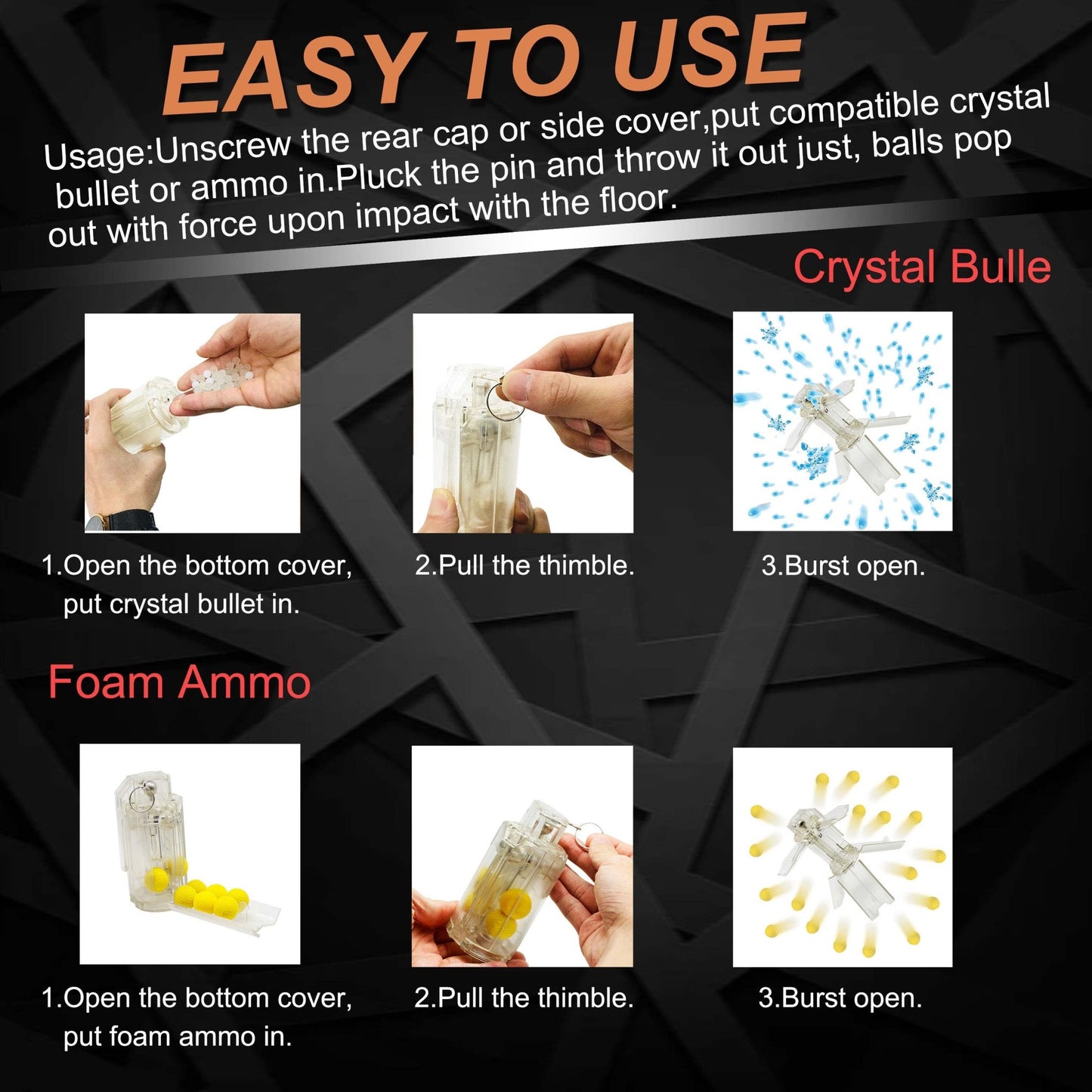 EASY TO USE

Usage:Unscrew the rear cap or side cover,put compatible crystal bullet or ammo in.Pluck the pin and throw it out just, balls pop out with force upon impact with the floor.

Crystal Bulle

1.Open the bottom cover, put crystal bullet in.

2.Pull the thimble.

3.Burst open.

Foam Ammo

1.Open the bottom cover, put foam ammo in.

2.Pull the thimble.

3.Burst open.